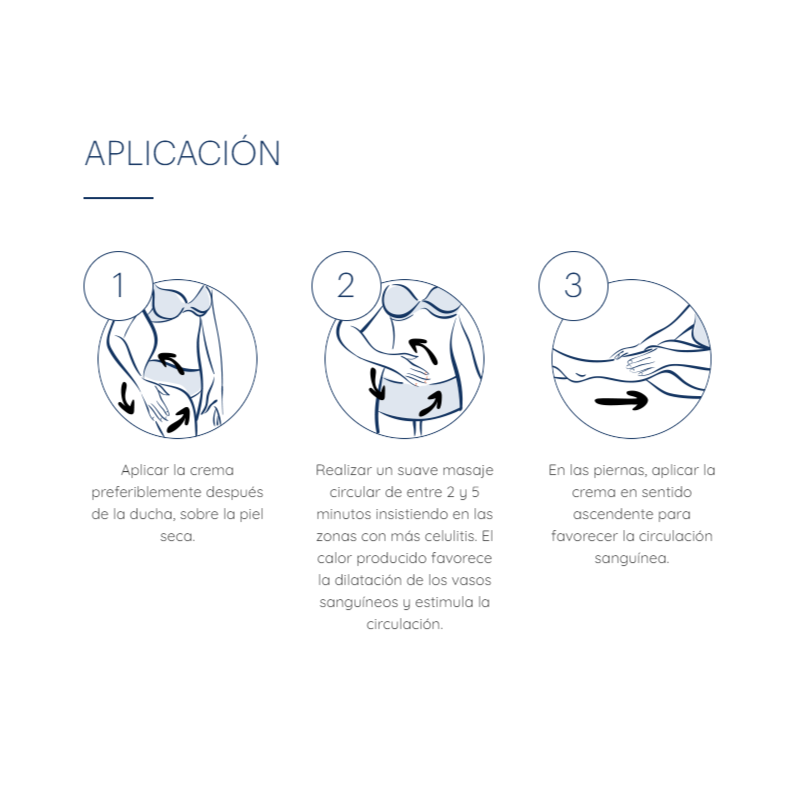 APLICACIÓN

1

Aplicar la crema preferiblemente después de la ducha, sobre la piel seca.

2

Realizar un suave masaje circular de entre 2 y 5 minutos insistiendo en las zonas con más celulitis. El calor producido favorece la dilatación de los vasos sanguíneos y estimula la circulación.

3

En las piernas, aplicar la crema en sentido ascendente para favorecer la circulación sanguínea.