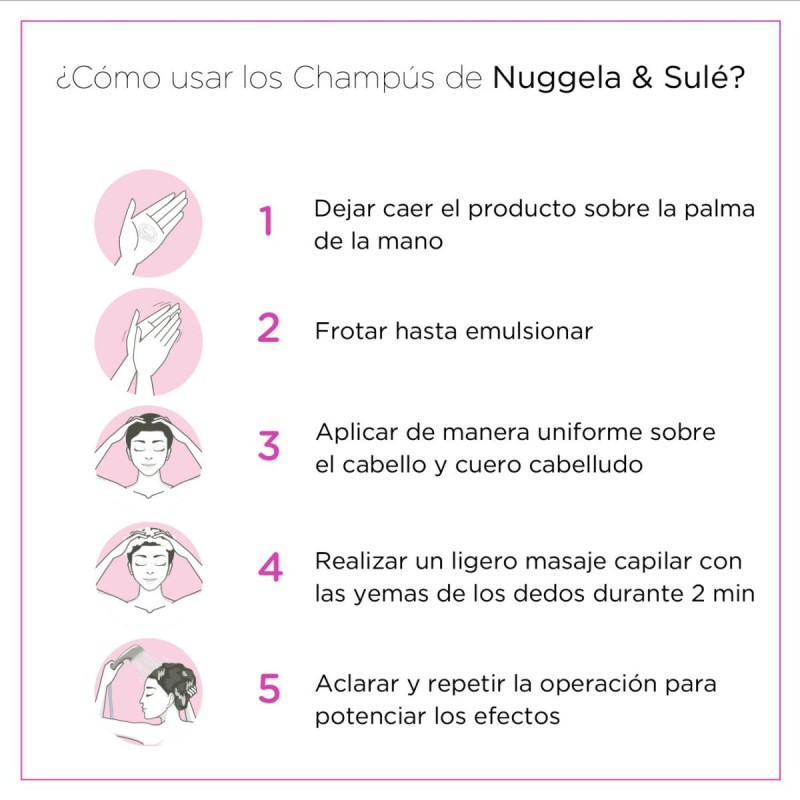 ¿Cómo usar los Champús de Nuggela & Sulé?

1 Dejar caer el producto sobre la palma de la mano

2 Frotar hasta emulsionar

3 Aplicar de manera uniforme sobre el cabello y cuero cabelludo

4 Realizar un ligero masaje capilar con las yemas de los dedos durante 2 min

5 Aclarar y repetir la operación para potenciar los efectos