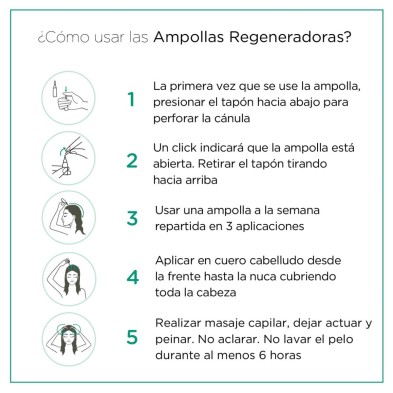 ¿Cómo usar las Ampollas Regeneradoras?

1 La primera vez que se use la ampolla, presionar el tapón hacia abajo para perforar la cánula

2 Un click indicará que la ampolla está abierta. Retirar el tapón tirando hacia arriba

3 Usar una ampolla a la semana repartida en 3 aplicaciones

4 Aplicar en cuero cabelludo desde la frente hasta la nuca cubriendo toda la cabeza

5 Realizar masaje capilar, dejar actuar y peinar. No aclarar. No lavar el pelo durante al menos 6 horas