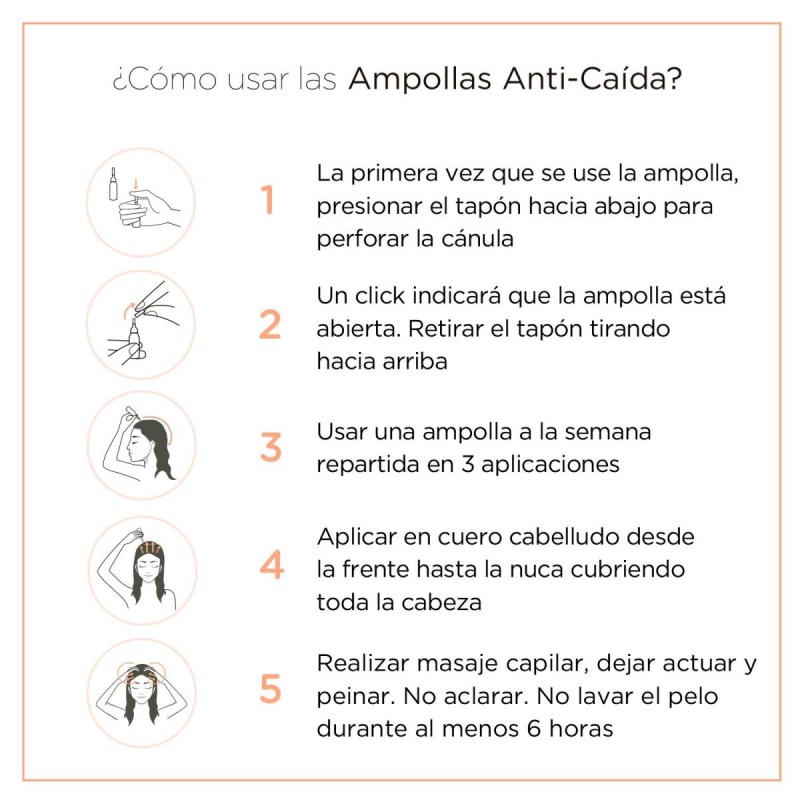 ¿Cómo usar las Ampollas Anti-Caída?

1 La primera vez que se use la ampolla, presionar el tapón hacia abajo para perforar la cánula

2 Un click indicará que la ampolla está abierta. Retirar el tapón tirando hacia arriba

3 Usar una ampolla a la semana repartida en 3 aplicaciones

4 Aplicar en cuero cabelludo desde la frente hasta la nuca cubriendo toda la cabeza

5 Realizar masaje capilar, dejar actuar y peinar. No aclarar. No lavar el pelo durante al menos 6 horas